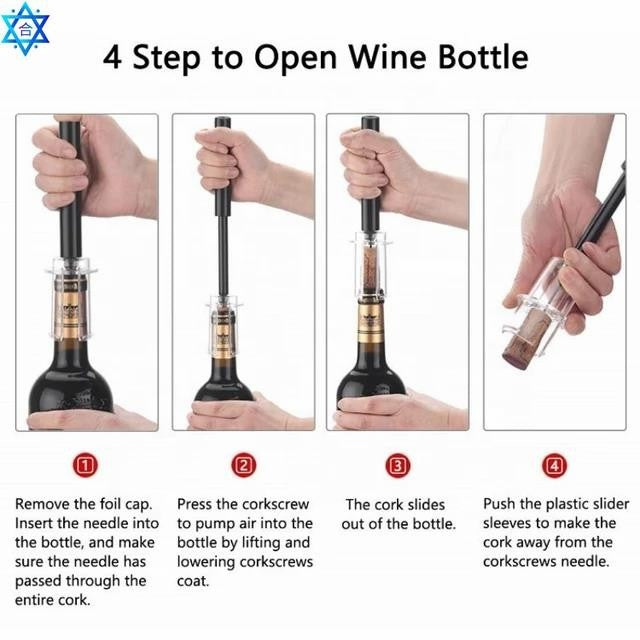 合

4 Step to Open Wine Bottle

1

Remove the foil cap. Insert the needle into the bottle, and make sure the needle has passed through the entire cork.

2

Press the corkscrew to pump air into the bottle by lifting and lowering corkscrews coat.

3

The cork slides out of the bottle.

4

Push the plastic slider sleeves to make the cork away from the corkscrews needle.